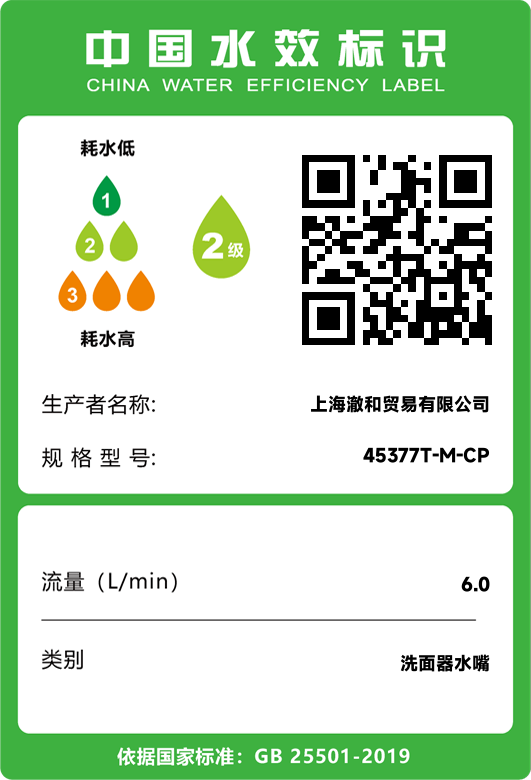 中国水效标识
CHINA WATER EFFICIENCY LABEL

耗水低

1

2

3

耗水高

2级

生产者名称: 上海澈和贸易有限公司

规格型号: 45377T-M-CP

流量（L/min） 6.0

类别 洗面器水嘴

依据国家标准：GB 25501-2019