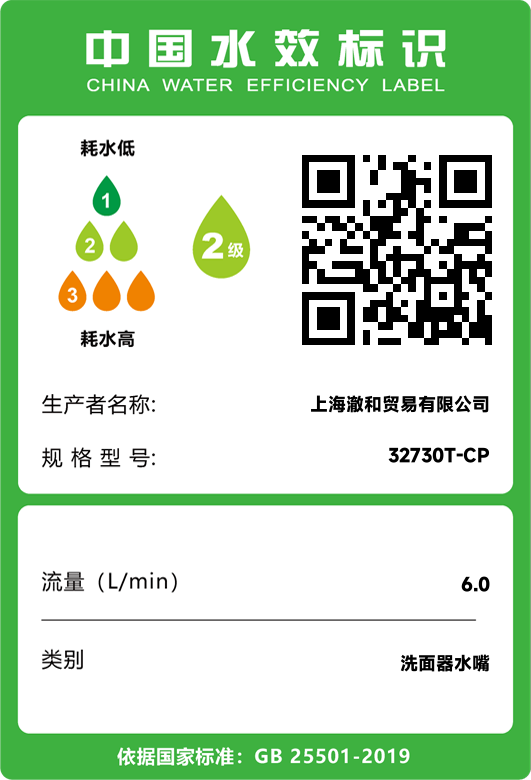 中国水效标识
CHINA WATER EFFICIENCY LABEL

耗水低

1

2

3

耗水高

2级

生产者名称: 上海澈和贸易有限公司

规格型号: 32730T-CP

流量（L/min） 6.0

类别 洗面器水嘴

依据国家标准：GB 25501-2019